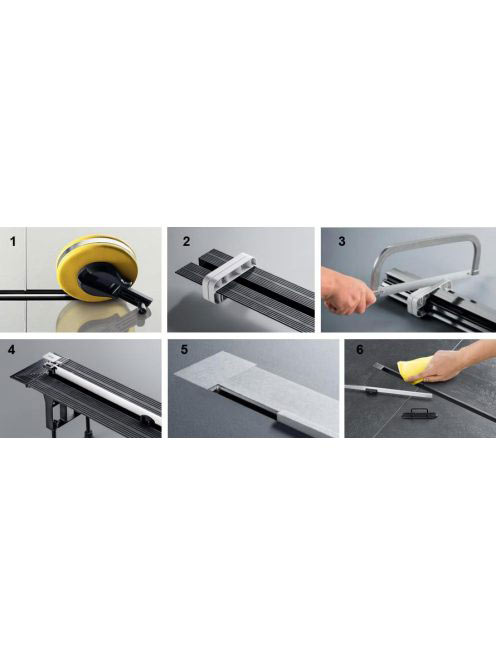 1

2

3

4

5

6