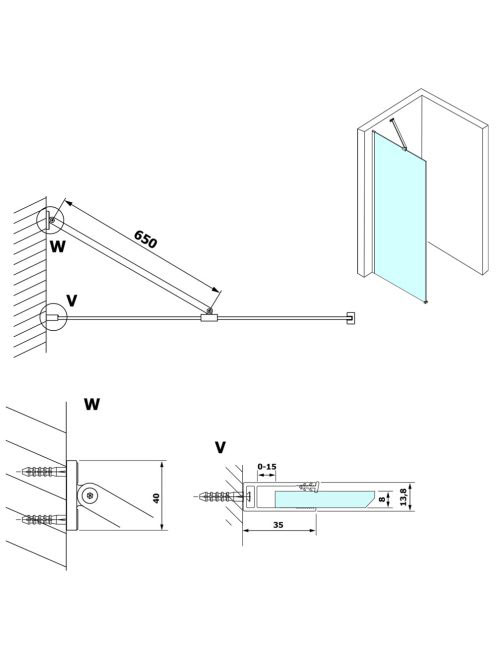 650

W

V

W

40

V

0-15

8

13,8

35