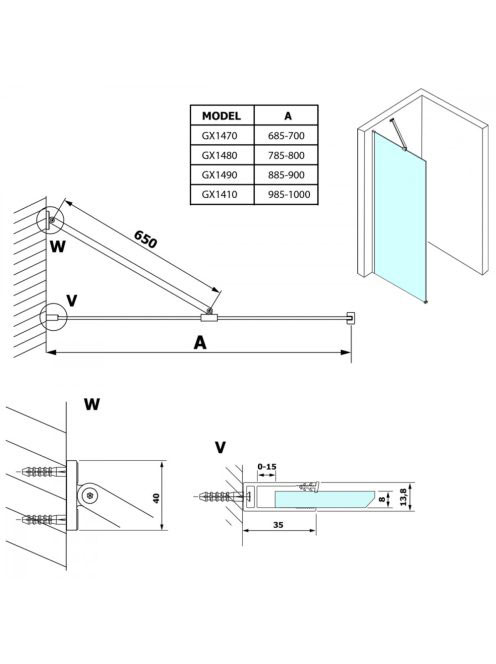 | MODEL | A |
|---|---|
| GX1470 | 685-700 |
| GX1480 | 785-800 |
| GX1490 | 885-900 |
| GX1410 | 985-1000 |

650

W

V

A

W

40

V

0-15

8

13,8

35