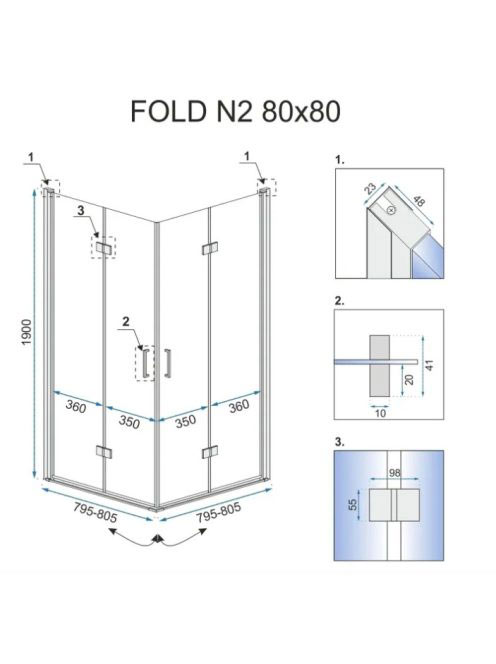 FOLD N2 80x80

1

1

3

2

1900

360

350

350

360

795-805

795-805

1.

23

48

2.

41

20

10

3.

98

55