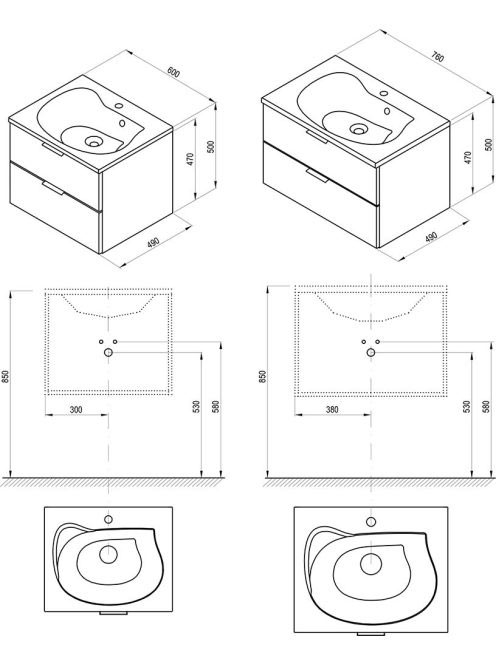 600
470
500
490
760
470
500
490
850
300
530
580
850
380
530
580