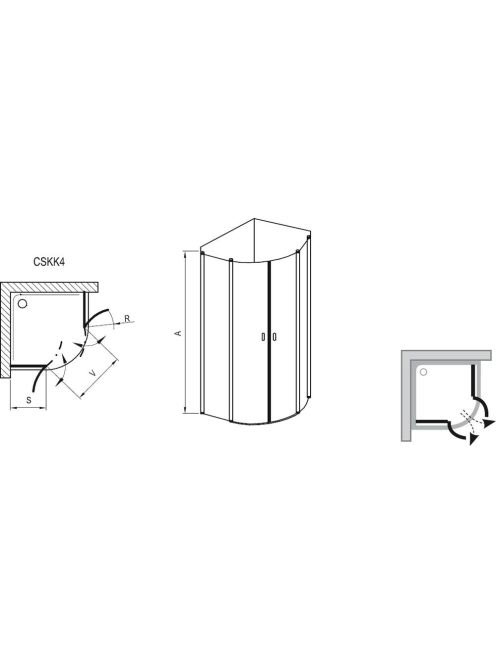 CSKK4

R

V

S

A