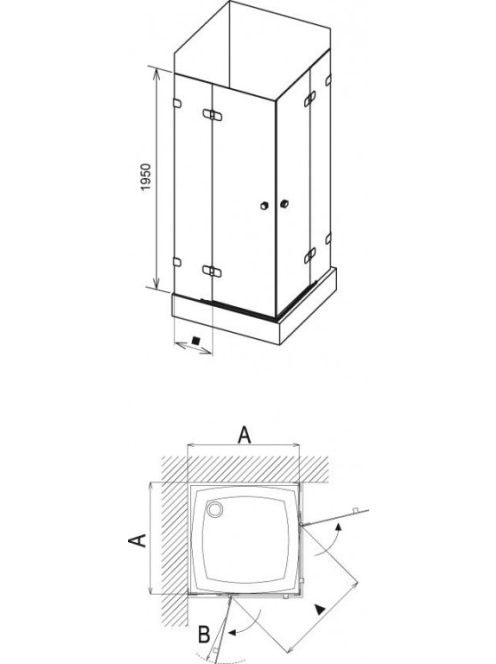 1950

A

A

B