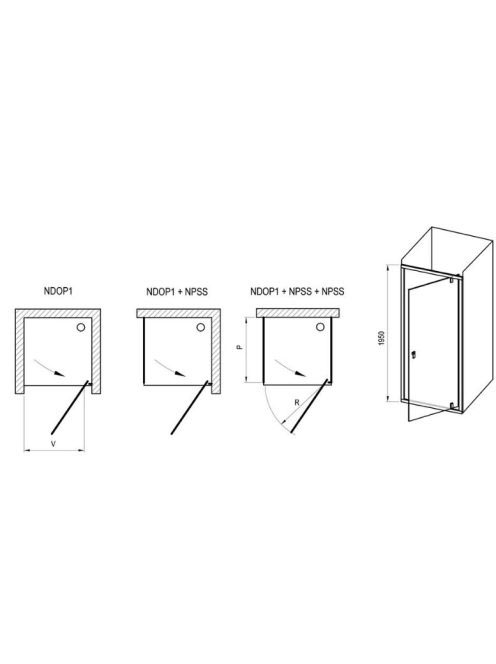 NDOP1

V

NDOP1 + NPSS

NDOP1 + NPSS + NPSS

P

R

1950