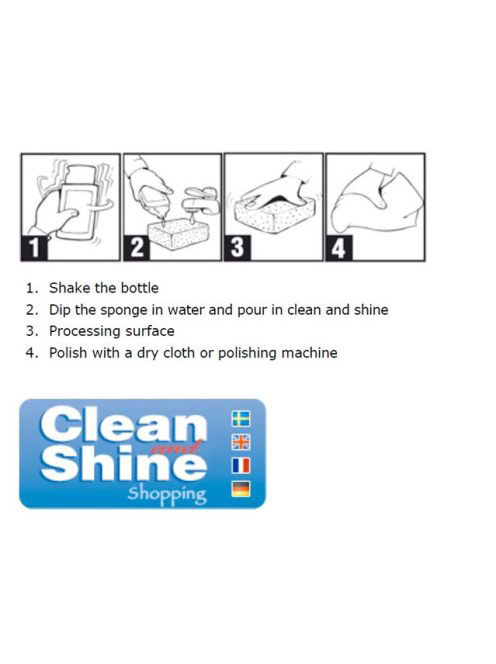 1 2 3 4

1. Shake the bottle
2. Dip the sponge in water and pour in clean and shine
3. Processing surface
4. Polish with a dry cloth or polishing machine

Clean and Shine Shopping