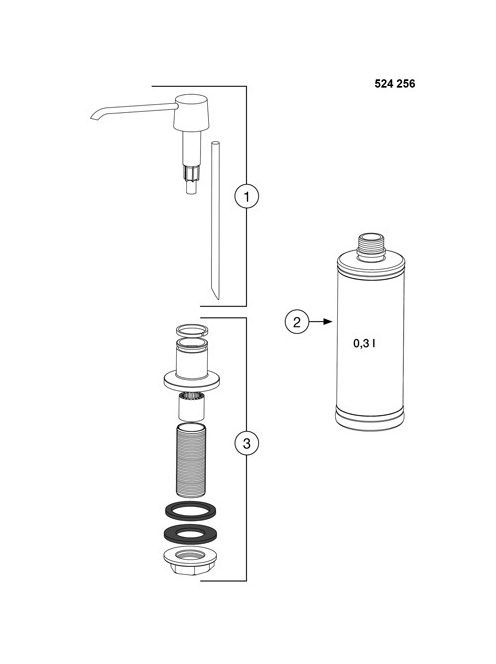 524 256

1

2

0,3 l

3